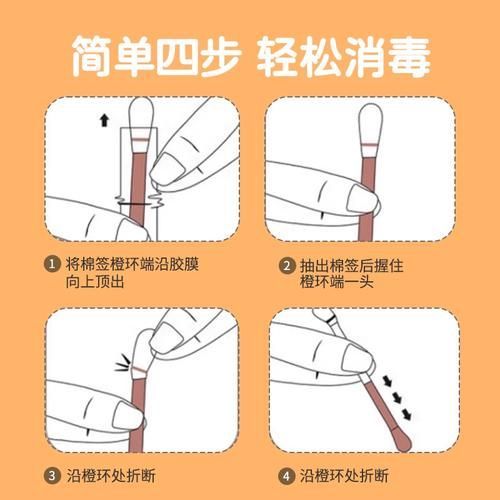 简单四步 轻松消毒

1 将棉签橙环端沿胶膜向上顶出

2 抽出棉签后握住橙环端一头

3 沿橙环处折断

4 沿橙环处折断