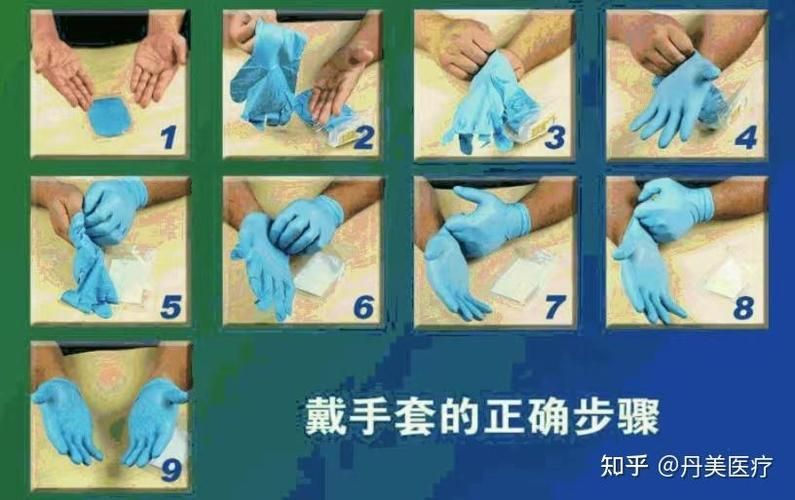 1
2
3
4
5
6
7
8
9
戴手套的正确步骤
知乎 @丹美医疗