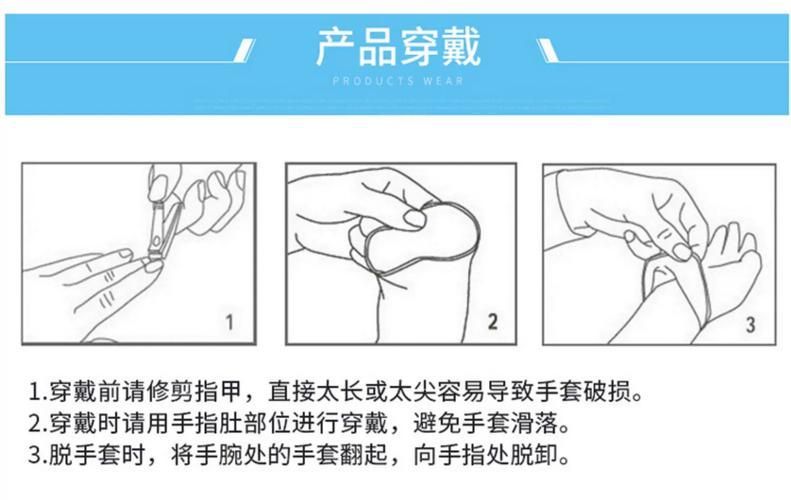 产品穿戴

PRODUCTS WEAR

1

2

3

1.穿戴前请修剪指甲，直接太长或太尖容易导致手套破损。
2.穿戴时请用手指肚部位进行穿戴，避免手套滑落。
3.脱手套时，将手腕处的手套翻起，向手指处脱卸。