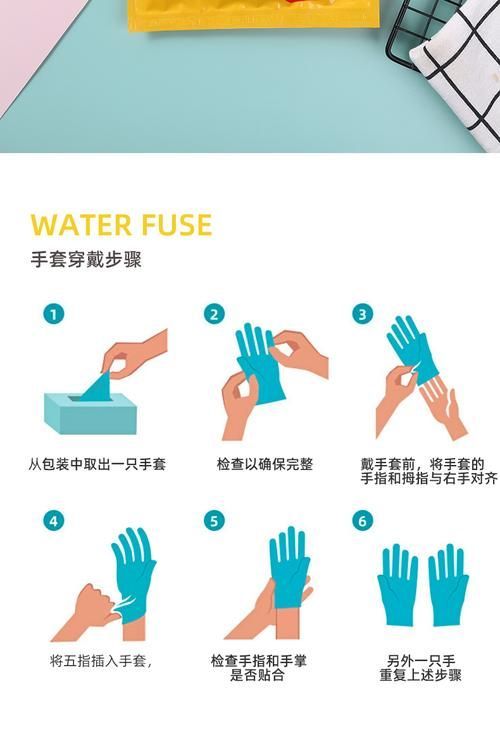 WATER FUSE
手套穿戴步骤

1
从包装中取出一只手套

2
检查以确保完整

3
戴手套前，将手套的手指和拇指与右手对齐

4
将五指插入手套，

5
检查手指和手掌是否贴合

6
另外一只手重复上述步骤