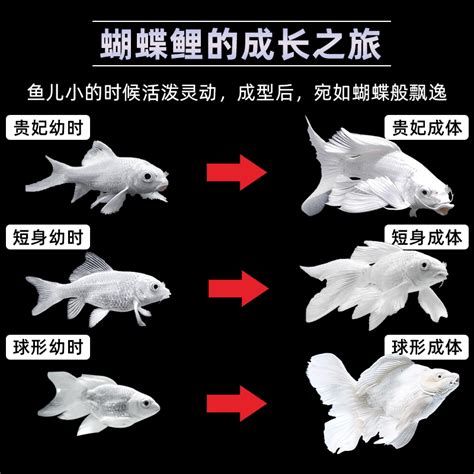 蝴蝶鲤的成长之旅

鱼儿小的时候活泼灵动，成型后，宛如蝴蝶般飘逸

贵妃幼时

贵妃成体

短身幼时

短身成体

球形幼时

球形成体