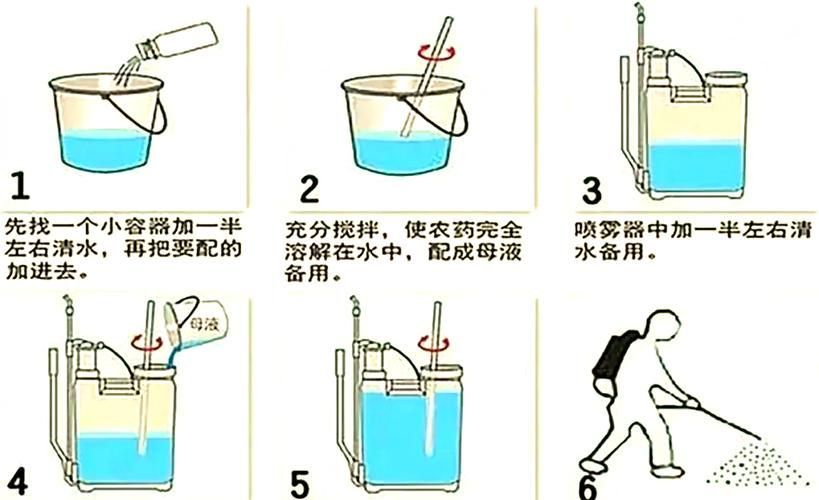 1

先找一个小容器加一半左右清水，再把要配的加进去。

2

充分搅拌，使农药完全溶解在水中，配成母液备用。

3

喷雾器中加一半左右清水备用。

母液

4

5

6