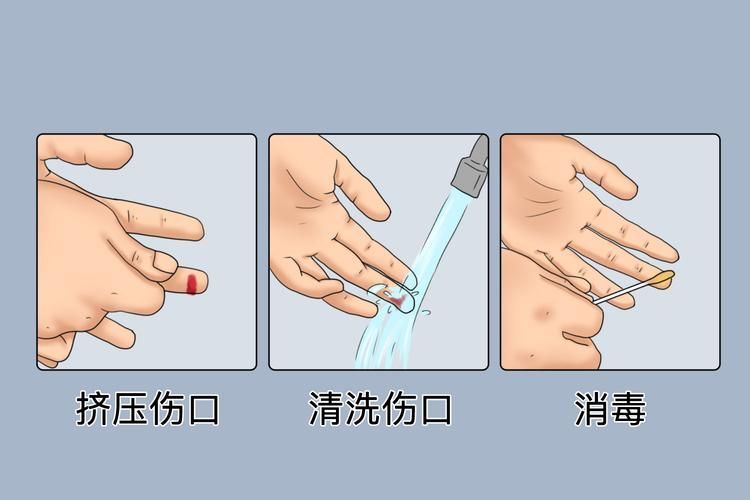 挤压伤口

清洗伤口

消毒