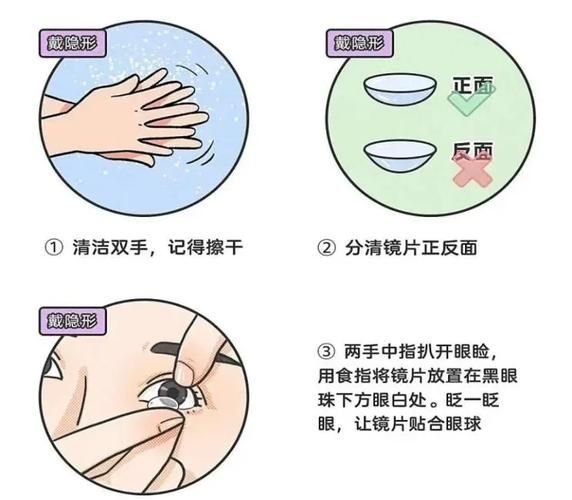 戴隐形

① 清洁双手，记得擦干

戴隐形

正面

反面

② 分清镜片正反面

戴隐形

③ 两手中指扒开眼睑，用食指将镜片放置在黑眼珠下方眼白处。眨一眨眼，让镜片贴合眼球