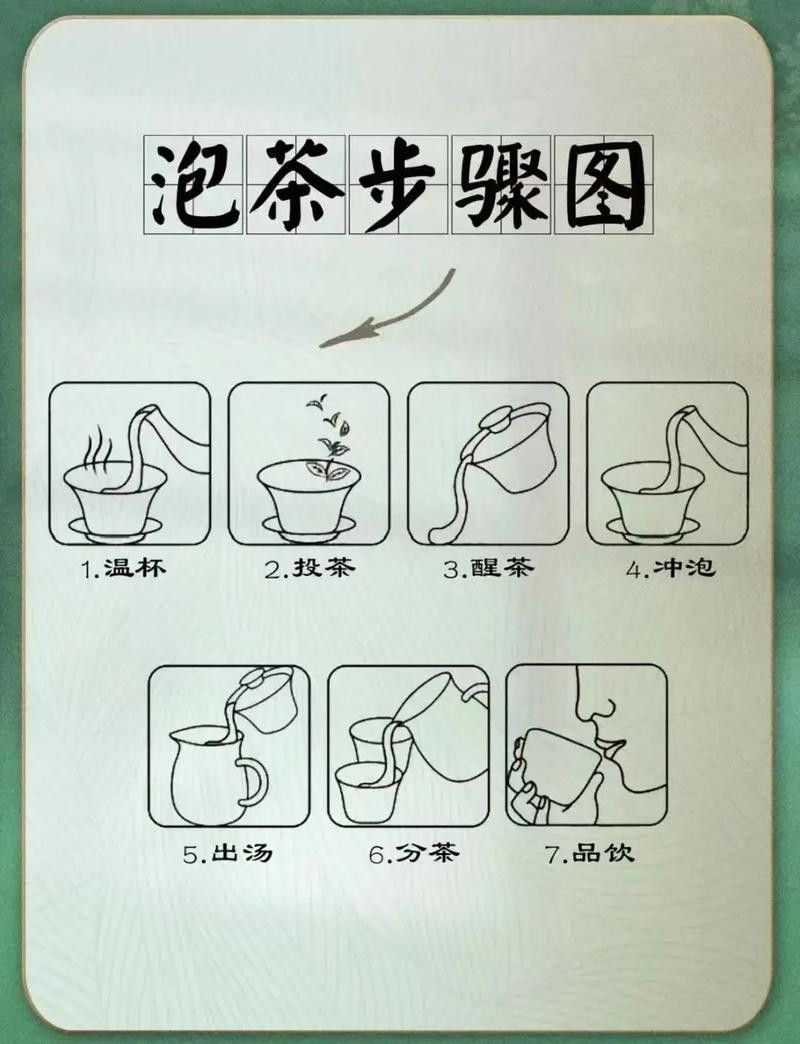 泡茶步骤图

1.温杯
2.投茶
3.醒茶
4.冲泡

5.出汤
6.分茶
7.品饮