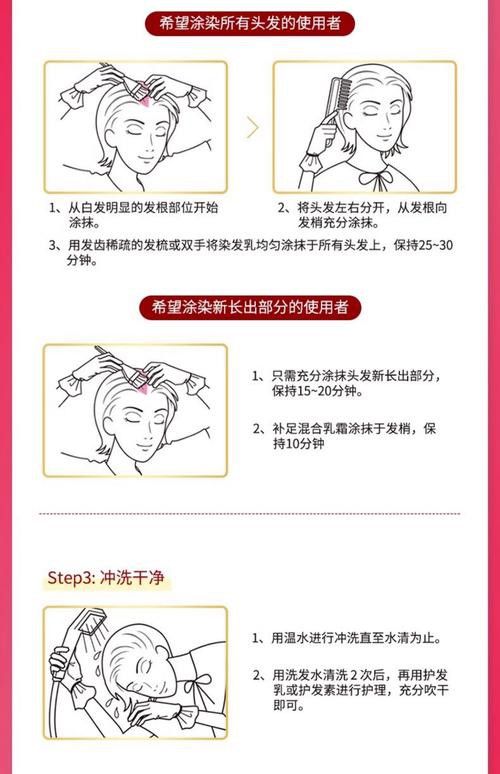 希望涂染所有头发的使用者

1、从白发明显的发根部位开始涂抹。

2、将头发左右分开，从发根向发梢充分涂抹。

3、用发齿稀疏的发梳或双手将染发乳均匀涂抹于所有头发上，保持25~30分钟。

希望涂染新长出部分的使用者

1、只需充分涂抹头发新长出部分，保持15~20分钟。

2、补足混合乳霜涂抹于发梢，保持10分钟

Step3: 冲洗干净

1、用温水进行冲洗直至水清为止。

2、用洗发水清洗 2 次后，再用护发乳或护发素进行护理，充分吹干即可。