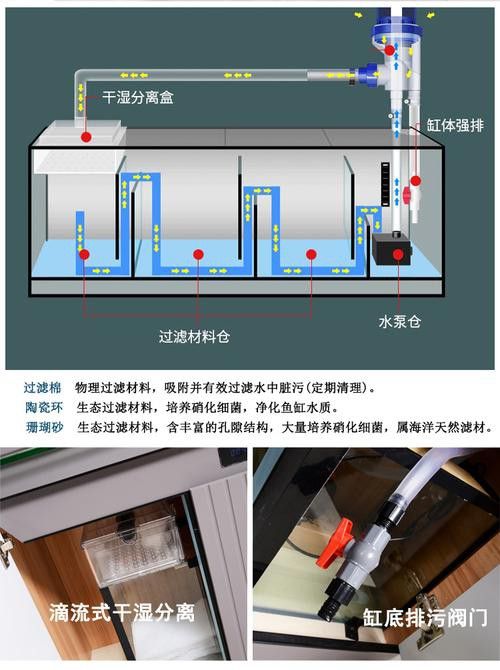 干湿分离盒

缸体强排

过滤材料仓

水泵仓

过滤棉　物理过滤材料，吸附并有效过滤水中脏污（定期清理）。

陶瓷环　生态过滤材料，培养硝化细菌，净化鱼缸水质。

珊瑚砂　生态过滤材料，含丰富的孔隙结构，大量培养硝化细菌，属海洋天然滤材。

滴流式干湿分离

缸底排污阀门