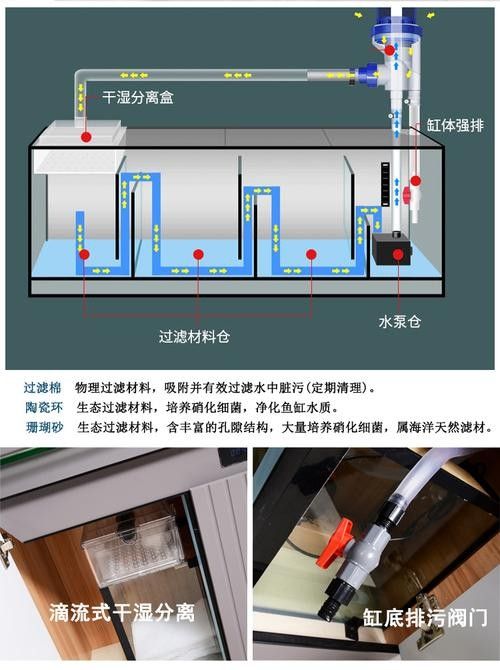 干湿分离盒

缸体强排

过滤材料仓

水泵仓

过滤棉 物理过滤材料，吸附并有效过滤水中脏污（定期清理）。

陶瓷环 生态过滤材料，培养硝化细菌，净化鱼缸水质。

珊瑚砂 生态过滤材料，含丰富的孔隙结构，大量培养硝化细菌，属海洋天然滤材。

滴流式干湿分离

缸底排污阀门