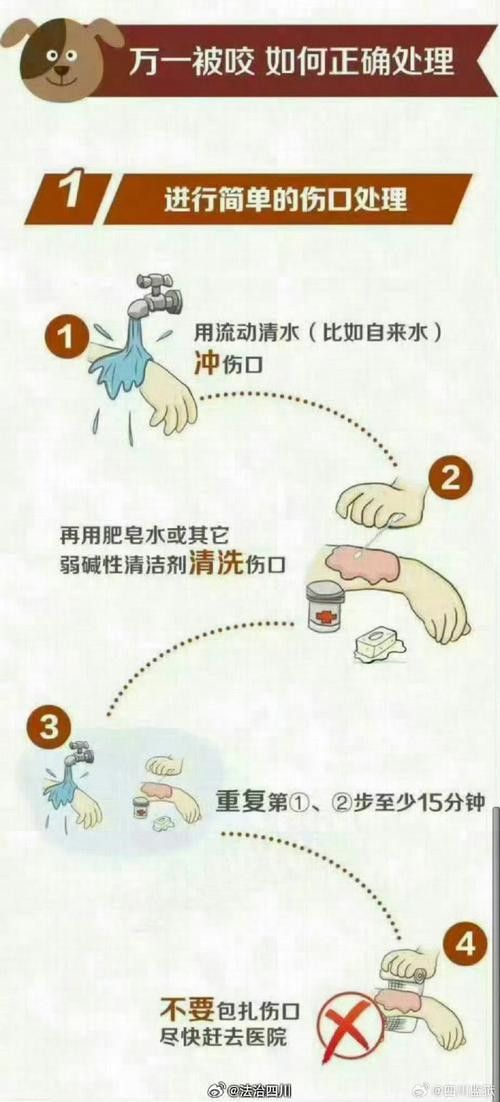 万一被咬 如何正确处理

1 进行简单的伤口处理

1 用流动清水（比如自来水）冲伤口

2 再用肥皂水或其它弱碱性清洁剂清洗伤口

3 重复第①、②步至少15分钟

4 不要包扎伤口 尽快赶去医院

@法治四川

@四川监狱