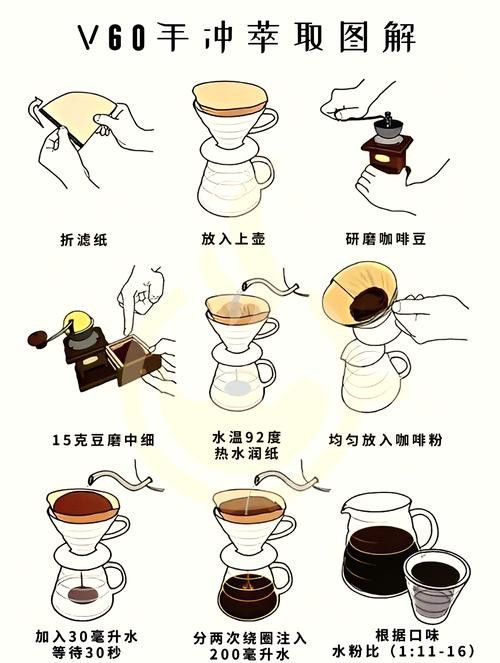 V60手冲萃取图解

折滤纸

放入上壶

研磨咖啡豆

15克豆磨中细

水温92度
热水润纸

均匀放入咖啡粉

加入30毫升水
等待30秒

分两次绕圈注入
200毫升水

根据口味
水粉比（1:11-16）