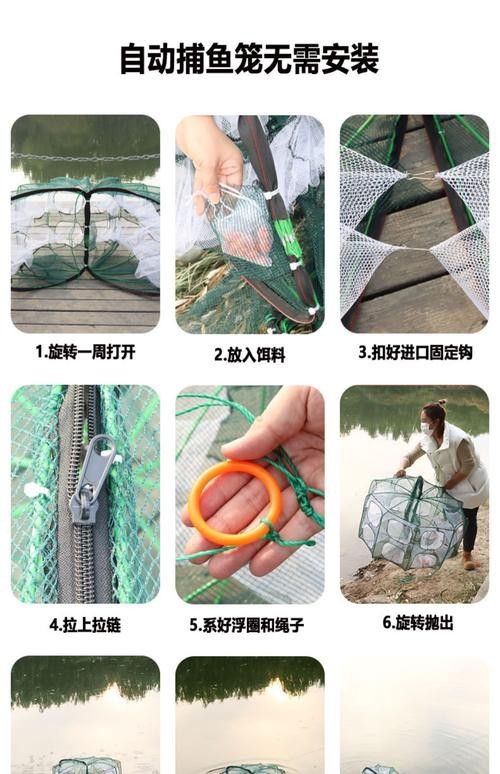 自动捕鱼笼无需安装

1.旋转一周打开

2.放入饵料

3.扣好进口固定钩

4.拉上拉链

5.系好浮圈和绳子

6.旋转抛出