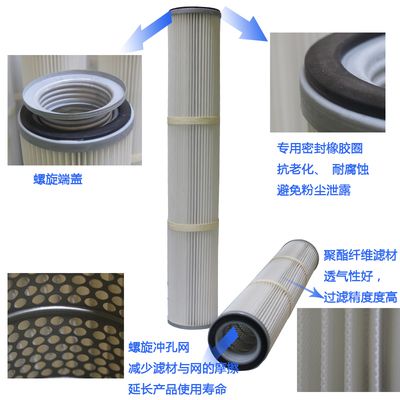 螺旋端盖

专用密封橡胶圈
抗老化、 耐腐蚀
避免粉尘泄露

聚酯纤维滤材
透气性好，
过滤精度度高

螺旋冲孔网
减少滤材与网的摩擦
延长产品使用寿命